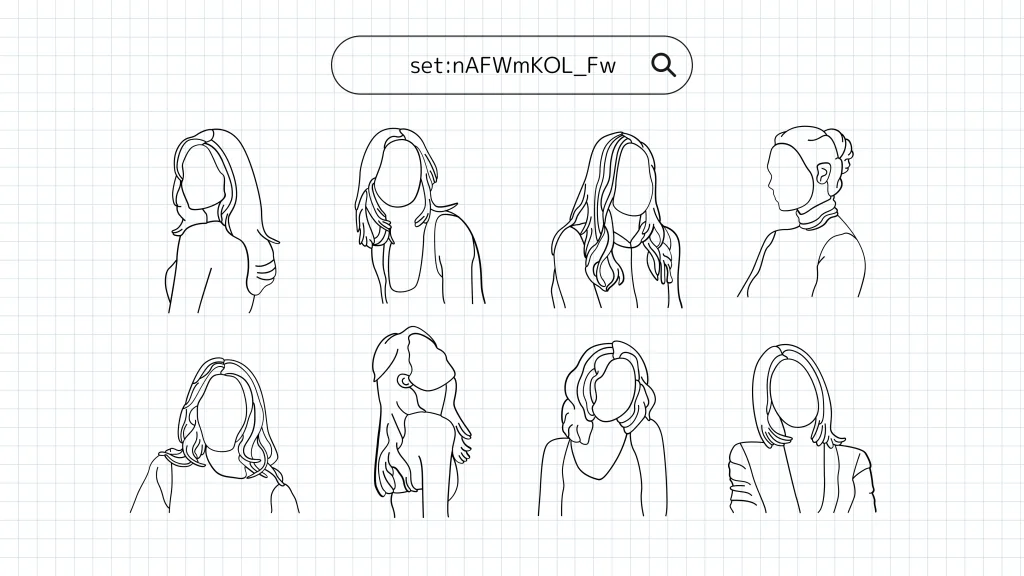 set:nAFWmKOL_Fw